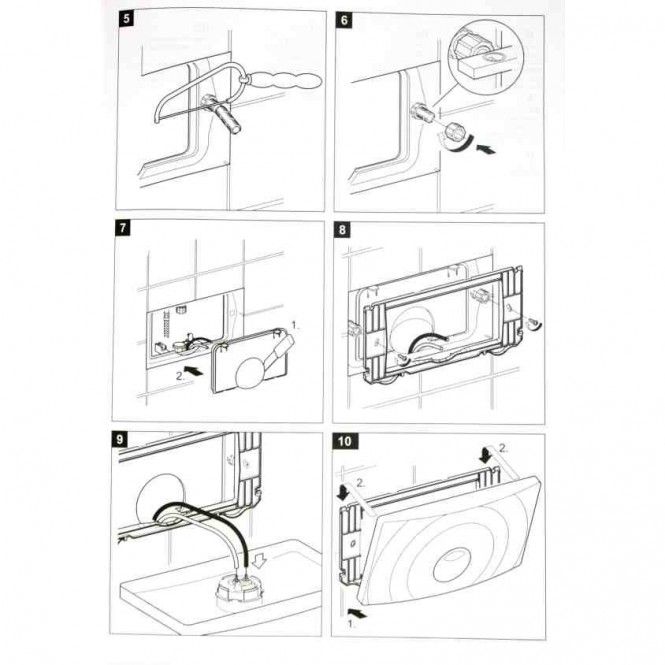 5

6

7

1.

2.

8

9

10

2.

2.

1.